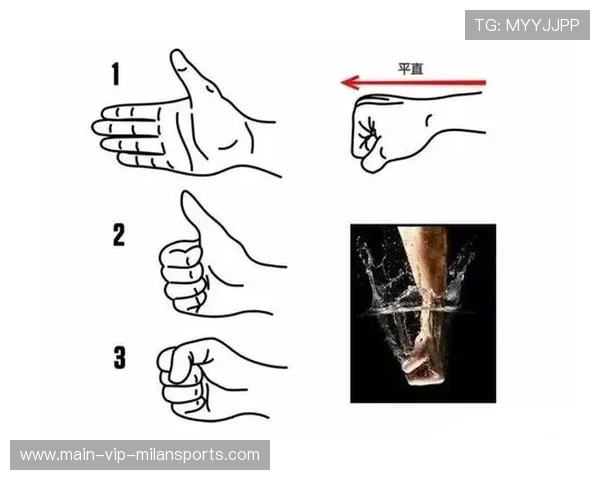 TG: MYYJJPP

1

平直

2

3

www.main-vip-milansports.com